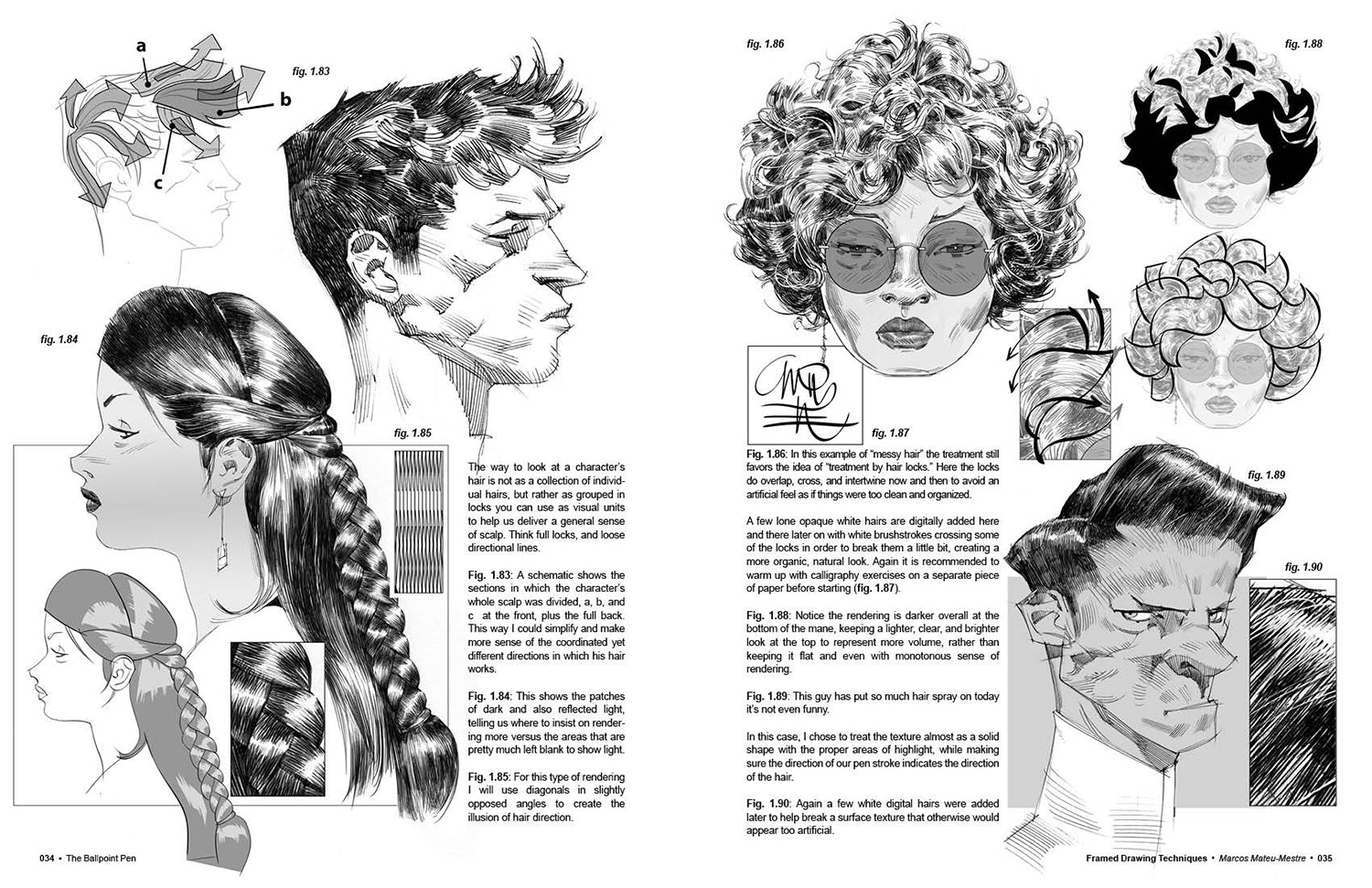 a

b

c

fig. 1.83

fig. 1.84

fig. 1.85

The way to look at a character's hair is not as a collection of individual hairs, but rather as grouped in locks you can use as visual units to help us deliver a general sense of scalp. Think full locks, and loose directional lines.

Fig. 1.83: A schematic shows the sections in which the character's whole scalp was divided, a, b, and c at the front, plus the full back. This way I could simplify and make more sense of the coordinated yet different directions in which his hair works.

Fig. 1.84: This shows the patches of dark and also reflected light, telling us where to insist on rendering more versus the areas that are pretty much left blank to show light.

Fig. 1.85: For this type of rendering I will use diagonals in slightly opposed angles to create the illusion of hair direction.

034 • The Ballpoint Pen

fig. 1.86

fig. 1.88

fig. 1.87

Fig. 1.86: In this example of "messy hair" the treatment still favors the idea of "treatment by hair locks." Here the locks do overlap, cross, and intertwine now and then to avoid an artificial feel as if things were too clean and organized.

A few lone opaque white hairs are digitally added here and there later on with white brushstrokes crossing some of the locks in order to break them a little bit, creating a more organic, natural look. Again it is recommended to warm up with calligraphy exercises on a separate piece of paper before starting (fig. 1.87).

Fig. 1.88: Notice the rendering is darker overall at the bottom of the mane, keeping a lighter, clear, and brighter look at the top to represent more volume, rather than keeping it flat and even with monotonous sense of rendering.

Fig. 1.89: This guy has put so much hair spray on today it's not even funny.

In this case, I chose to treat the texture almost as a solid shape with the proper areas of highlight, while making sure the direction of our pen stroke indicates the direction of the hair.

Fig. 1.90: Again a few white digital hairs were added later to help break a surface texture that otherwise would appear too artificial.

fig. 1.89

fig. 1.90

Framed Drawing Techniques • Marcos Mateu-Mestre • 035